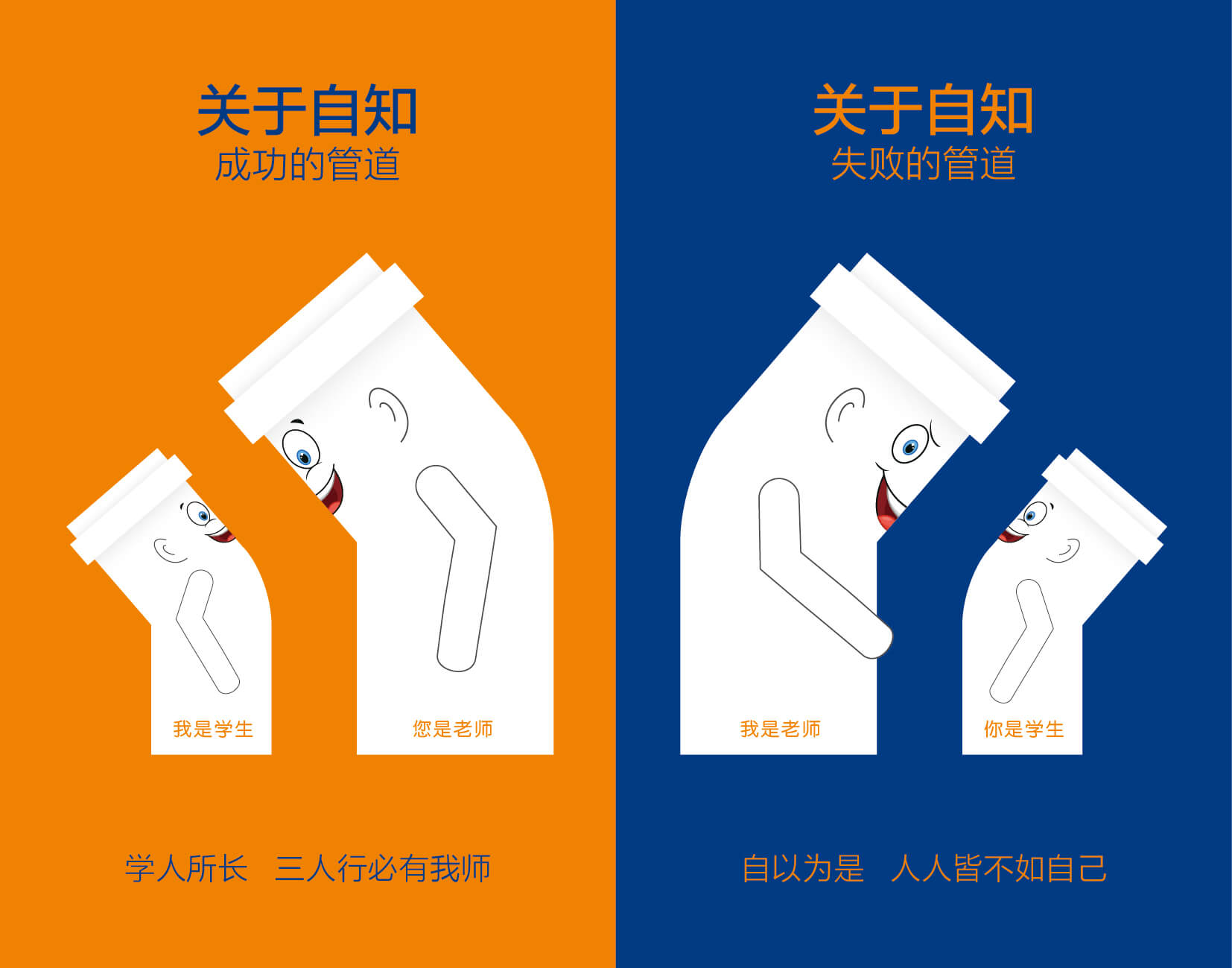 关于自知
成功的管道

我是学生

您是老师

学人所长　三人行必有我师

关于自知
失败的管道

我是老师

你是学生

自以为是　人人皆不如自己